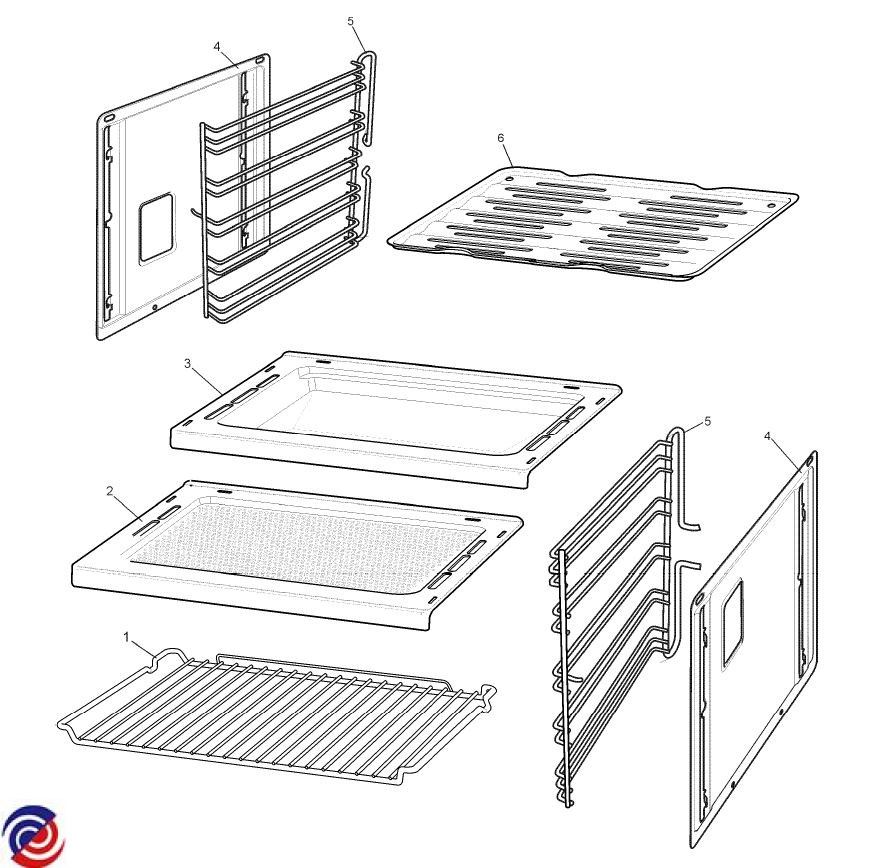 4
5
6
3
5
4
2
1